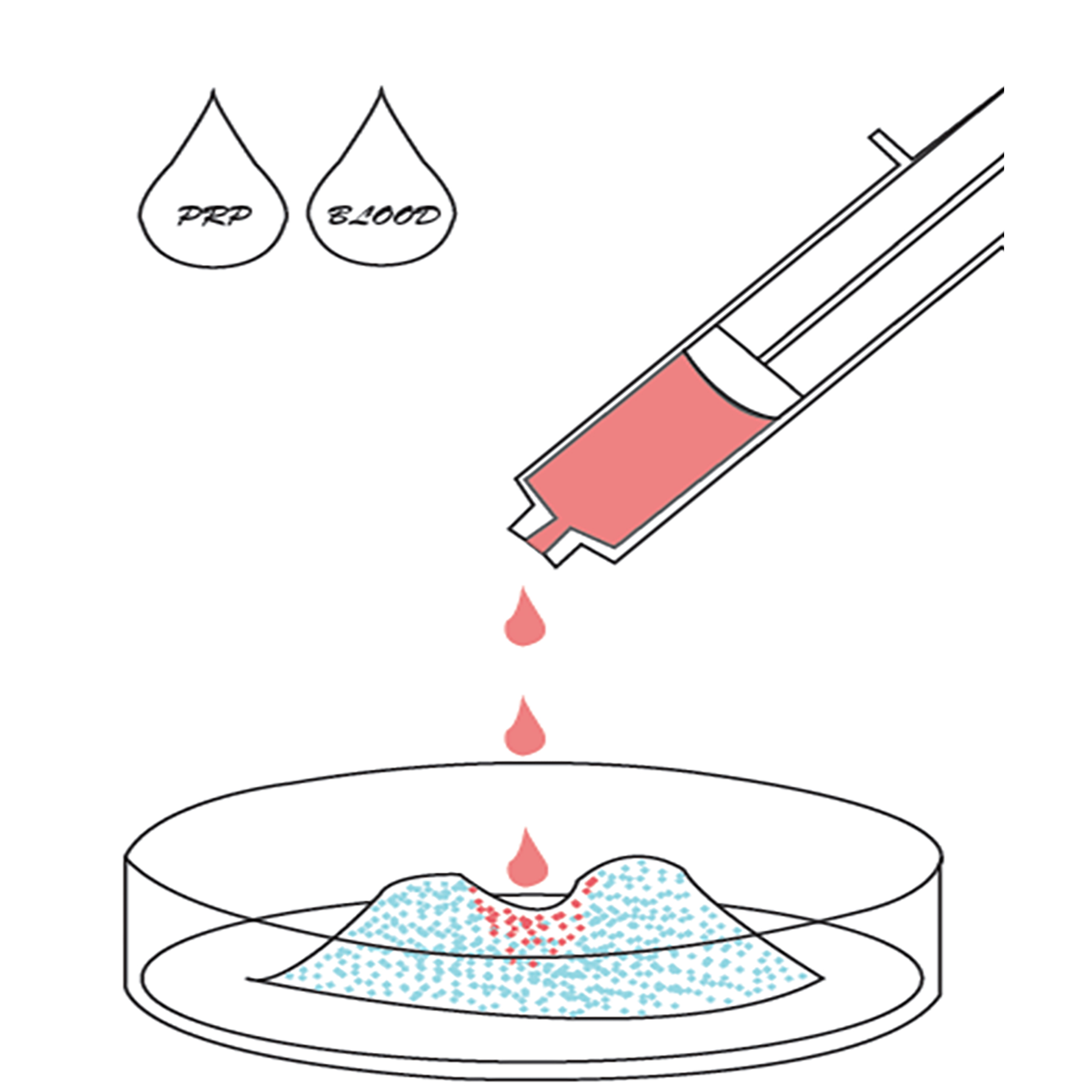 PRP BLOOD